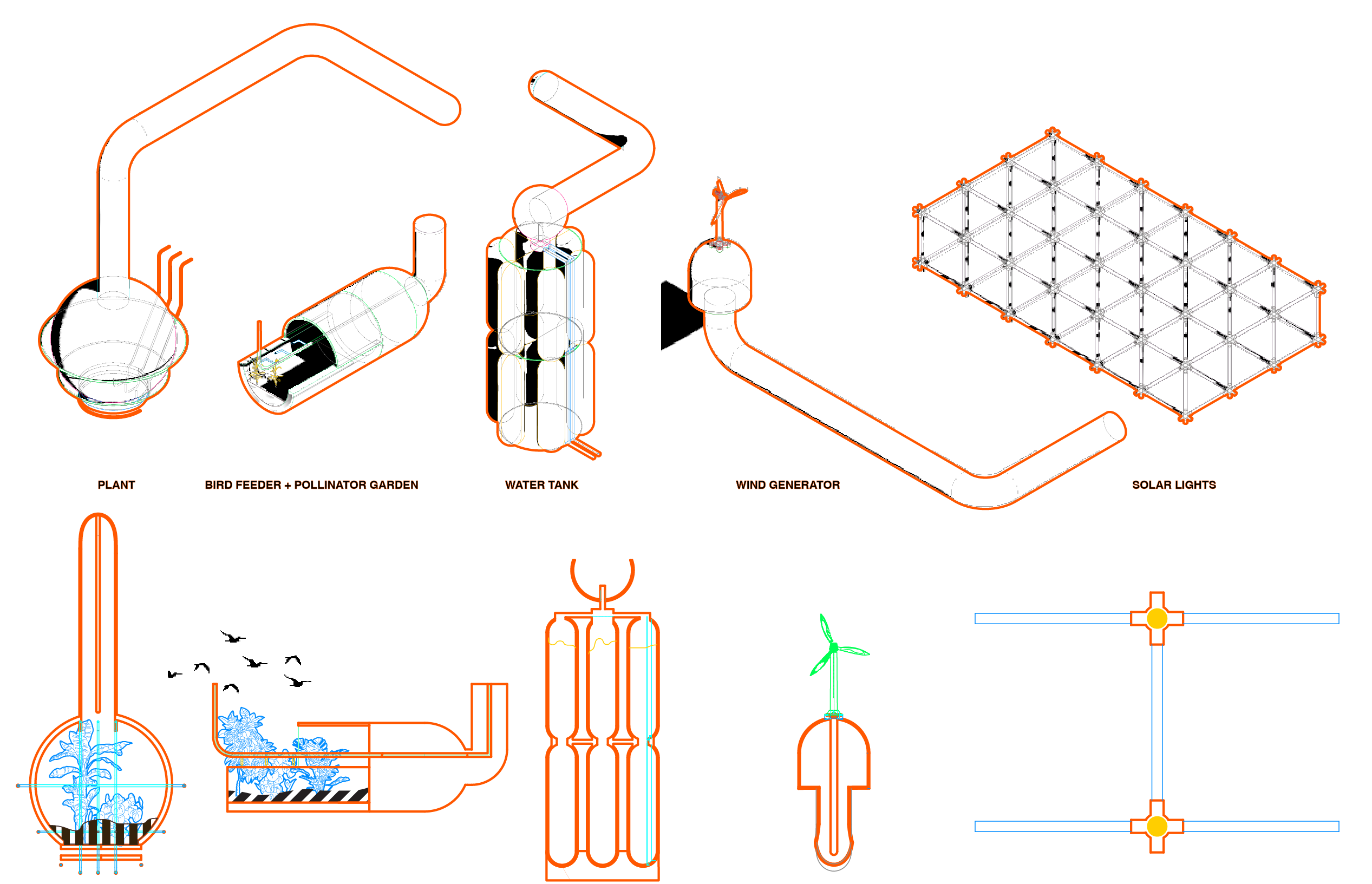 PLANT

BIRD FEEDER + POLLINATOR GARDEN

WATER TANK

WIND GENERATOR

SOLAR LIGHTS